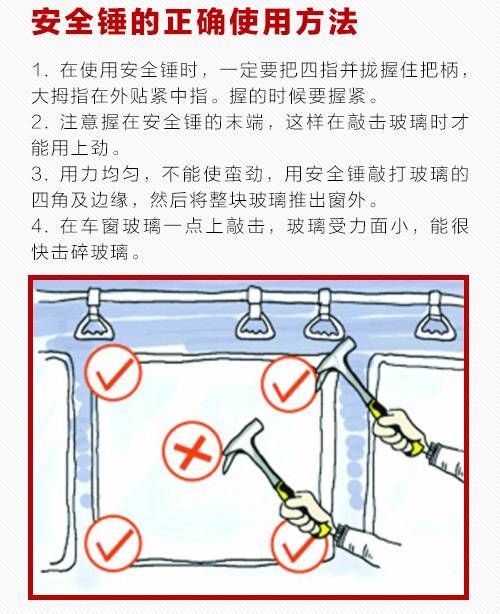 安全锤的正确使用方法

1. 在使用安全锤时，一定要把四指并拢握住把柄，大拇指在外贴紧中指。握的时候要握紧。
2. 注意握在安全锤的末端，这样在敲击玻璃时才能用上劲。
3. 用力均匀，不能使蛮劲，用安全锤敲打玻璃的四角及边缘，然后将整块玻璃推出窗外。
4. 在车窗玻璃一点上敲击，玻璃受力面小，能很快击碎玻璃。