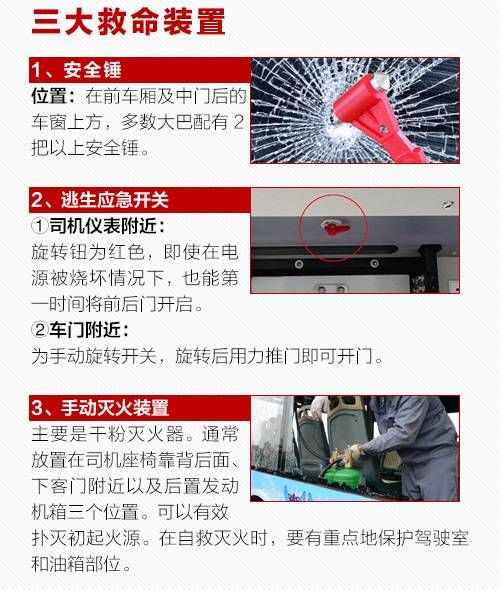 三大救命装置

1、安全锤

位置：在前车厢及中门后的车窗上方，多数大巴配有 2 把以上安全锤。

2、逃生应急开关

①司机仪表附近：

旋转钮为红色，即使在电源被烧坏情况下，也能第一时间将前后门开启。

②车门附近：

为手动旋转开关，旋转后用力推门即可开门。

3、手动灭火装置

主要是干粉灭火器。通常放置在司机座椅靠背后面、下客门附近以及后置发动机箱三个位置。可以有效扑灭初起火源。在自救灭火时，要有重点地保护驾驶室和油箱部位。